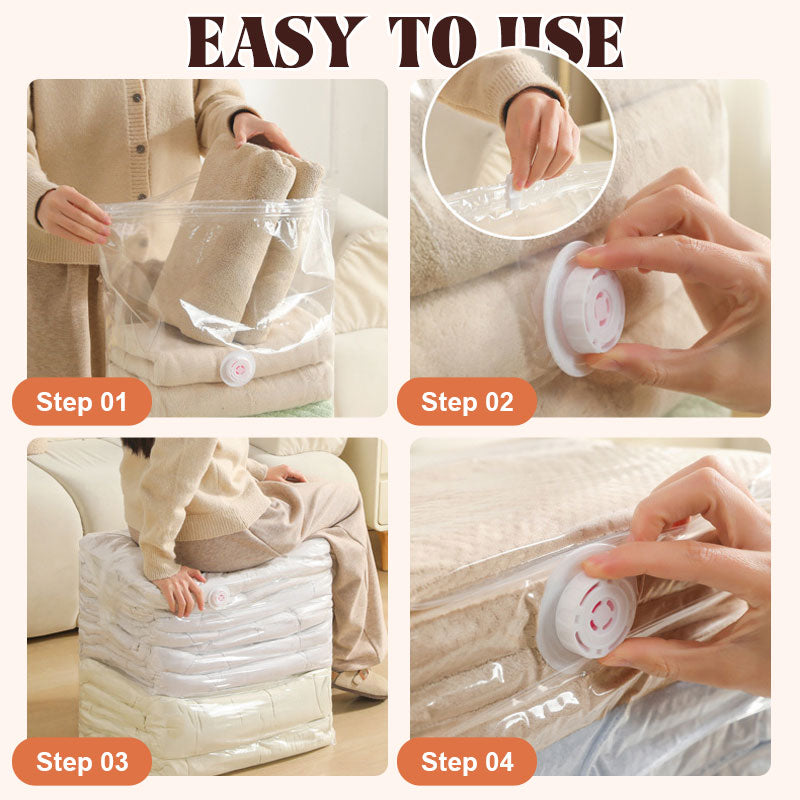 EASY TO USE

Step 01

Step 02

Step 03

Step 04